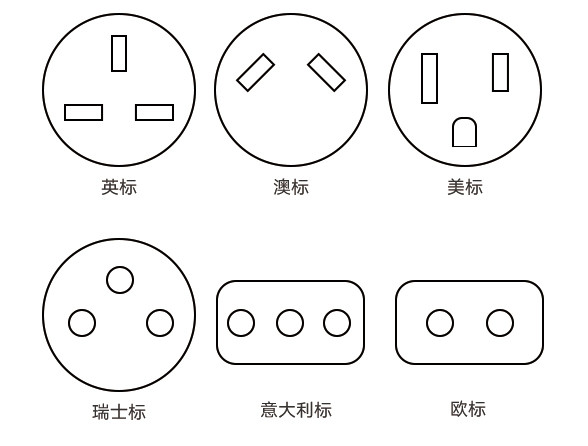 英标

澳标

美标

瑞士标

意大利标

欧标